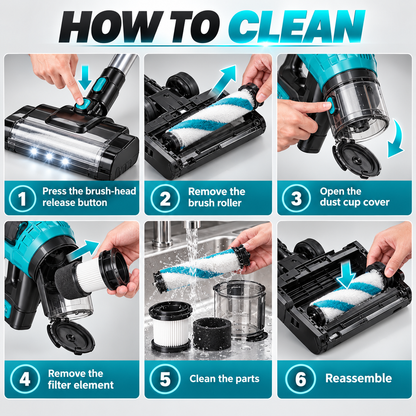 HOW TO CLEAN

1 Press the brush-head release button

2 Remove the brush roller

3 Open the dust cup cover

4 Remove the filter element

5 Clean the parts

6 Reassemble